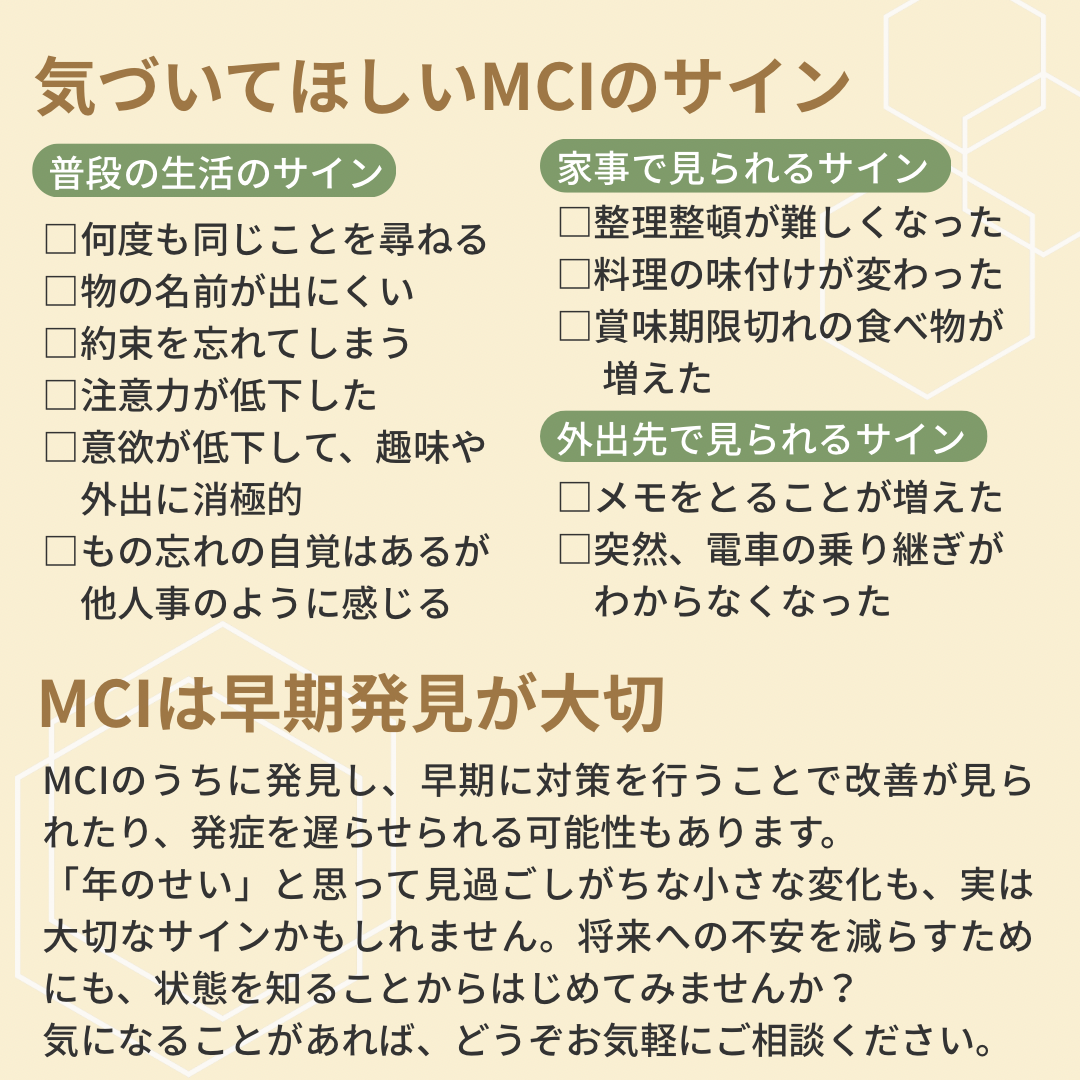 気づいてほしいMCIのサイン

普段の生活のサイン

☐何度も同じことを尋ねる
☐物の名前が出にくい
☐約束を忘れてしまう
☐注意力が低下した
☐意欲が低下して、趣味や外出に消極的
☐もの忘れの自覚はあるが他人事のように感じる

家事で見られるサイン

☐整理整頓が難しくなった
☐料理の味付けが変わった
☐賞味期限切れの食べ物が増えた

外出先で見られるサイン

☐メモをとることが増えた
☐突然、電車の乗り継ぎがわからなくなった

MCIは早期発見が大切

MCIのうちに発見し、早期に対策を行うことで改善が見られたり、発症を遅らせられる可能性もあります。
「年のせい」と思って見過ごしがちな小さな変化も、実は大切なサインかもしれません。将来への不安を減らすためにも、状態を知ることからはじめてみませんか？
気になることがあれば、どうぞお気軽にご相談ください。